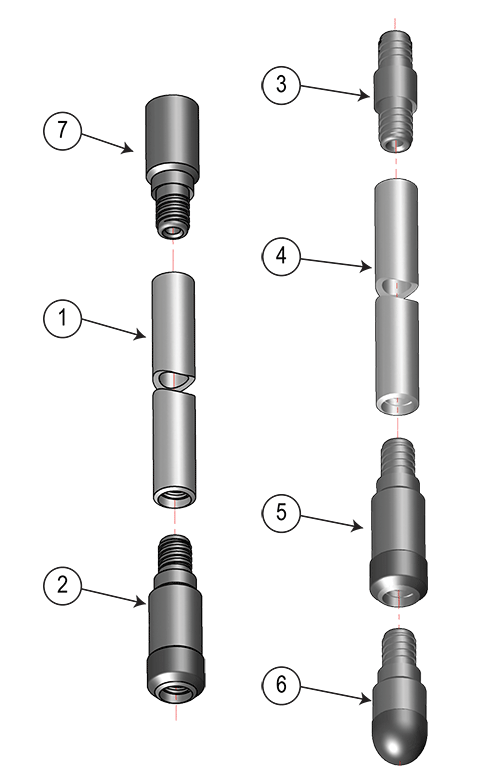 7
1
2
3
4
5
6